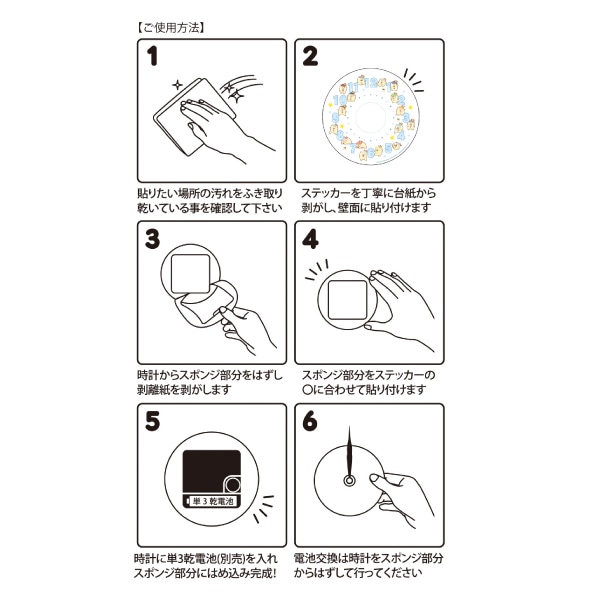 【ご使用方法】

1

貼りたい場所の汚れをふき取り乾いている事を確認して下さい

2

12 1 2 3 4 5 6 7 8 9 10 11

ステッカーを丁寧に台紙から剥がし、壁面に貼り付けます

3

時計からスポンジ部分をはずし剥離紙を剥がします

4

スポンジ部分をステッカーの○に合わせて貼り付けます

5

単３乾電池

時計に単3乾電池(別売)を入れスポンジ部分にはめ込み完成!

6

電池交換は時計をスポンジ部分からはずして行ってください